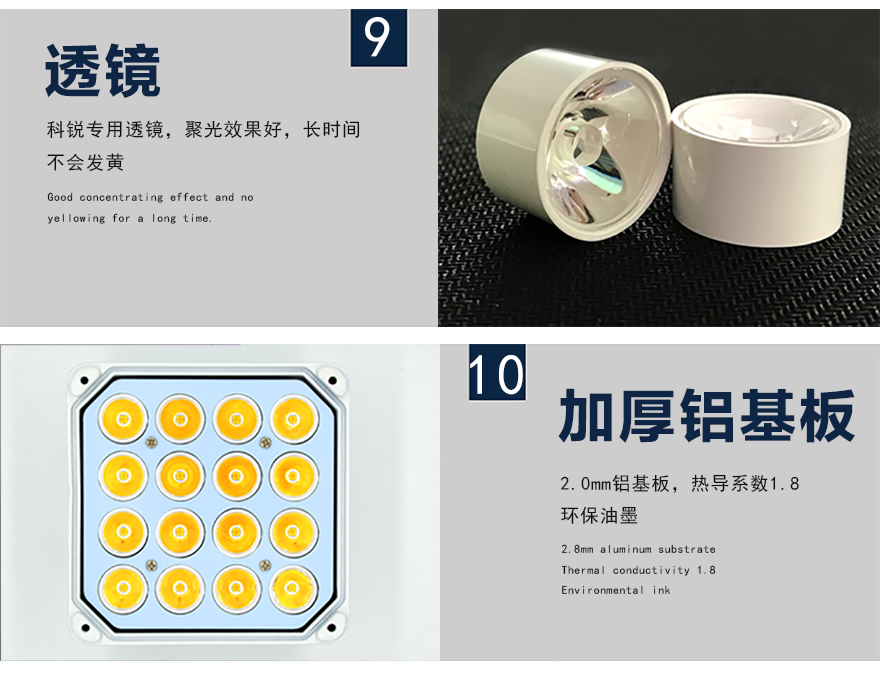 9

透镜

科锐专用透镜，聚光效果好，长时间不会发黄

Good concentrating effect and no yellowing for a long time.

10

加厚铝基板

2.0mm铝基板，热导系数1.8
环保油墨

2.8mm aluminum substrate
Thermal conductivity 1.8
Environmental ink