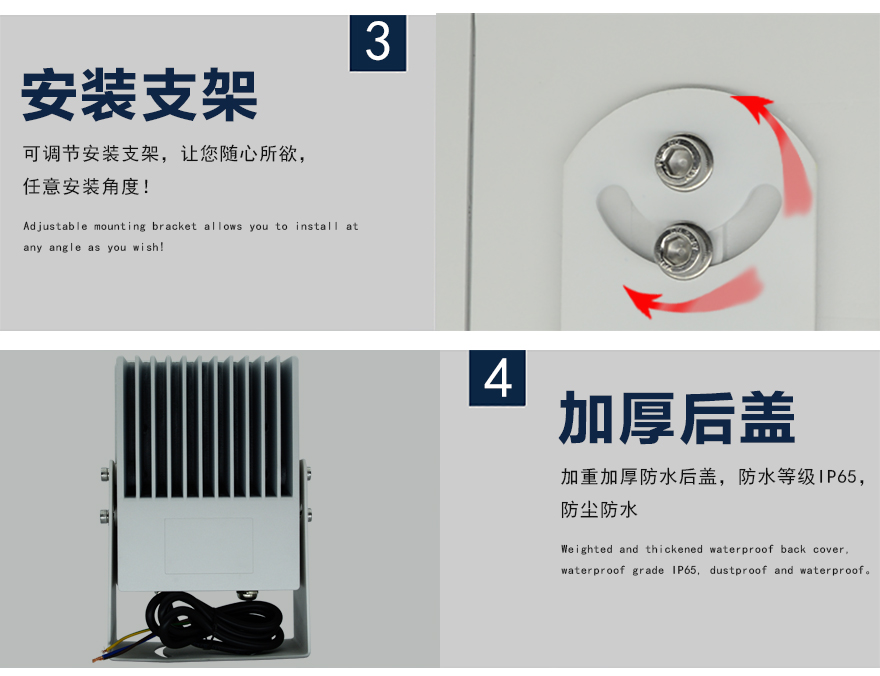 3

安装支架

可调节安装支架，让您随心所欲，任意安装角度！

Adjustable mounting bracket allows you to install at any angle as you wish!

4

加厚后盖

加重加厚防水后盖，防水等级IP65，防尘防水

Weighted and thickened waterproof back cover, waterproof grade IP65, dustproof and waterproof。